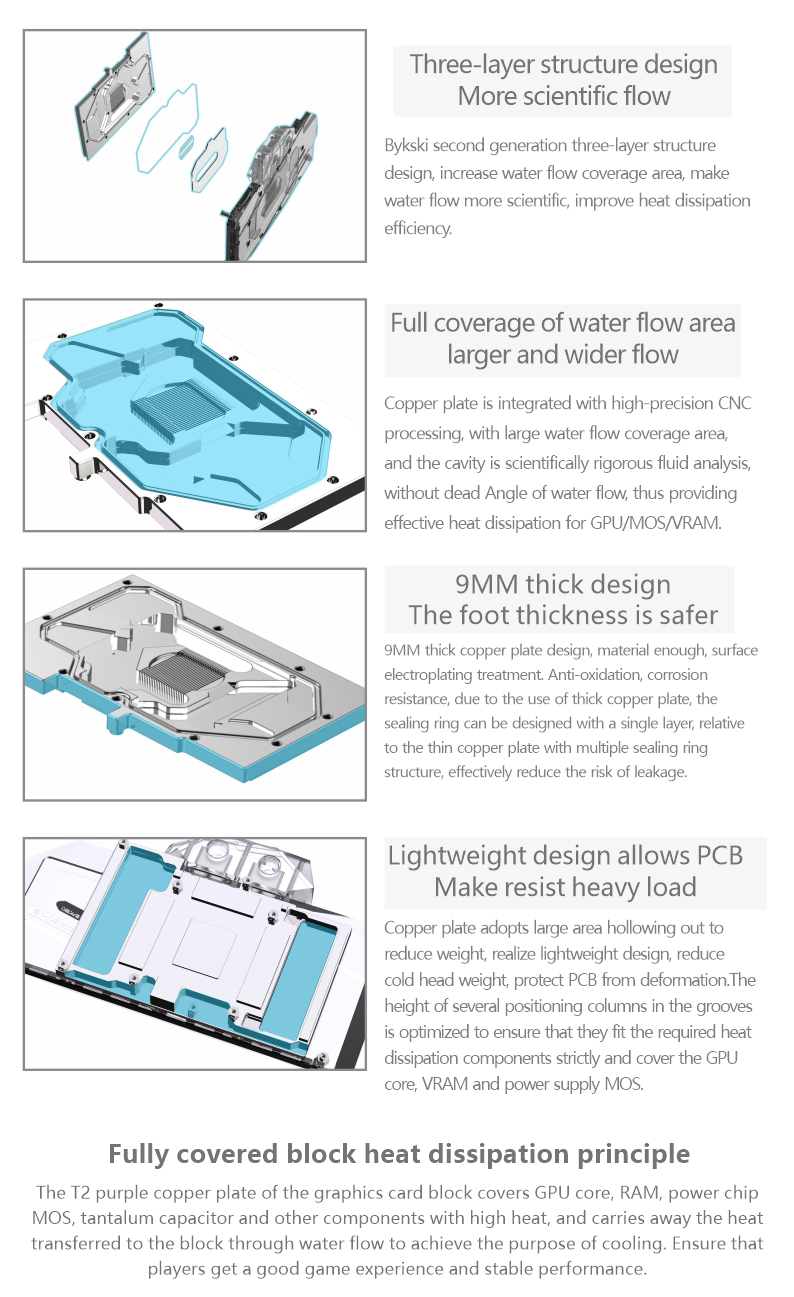 Three-layer structure design
More scientific flow

Bykski second generation three-layer structure design, increase water flow coverage area, make water flow more scientific, improve heat dissipation efficiency.

Full coverage of water flow area
larger and wider flow

Copper plate is integrated with high-precision CNC processing, with large water flow coverage area, and the cavity is scientifically rigorous fluid analysis, without dead Angle of water flow, thus providing effective heat dissipation for GPU/MOS/VRAM.

9MM thick design
The foot thickness is safer

9MM thick copper plate design, material enough, surface electroplating treatment. Anti-oxidation, corrosion resistance, due to the use of thick copper plate, the sealing ring can be designed with a single layer, relative to the thin copper plate with multiple sealing ring structure, effectively reduce the risk of leakage.

Lightweight design allows PCB
Make resist heavy load

Copper plate adopts large area hollowing out to reduce weight, realize lightweight design, reduce cold head weight, protect PCB from deformation.The height of several positioning columns in the grooves is optimized to ensure that they fit the required heat dissipation components strictly and cover the GPU core, VRAM and power supply MOS.

Fully covered block heat dissipation principle

The T2 purple copper plate of the graphics card block covers GPU core, RAM, power chip MOS, tantalum capacitor and other components with high heat, and carries away the heat transferred to the block through water flow to achieve the purpose of cooling. Ensure that players get a good game experience and stable performance.