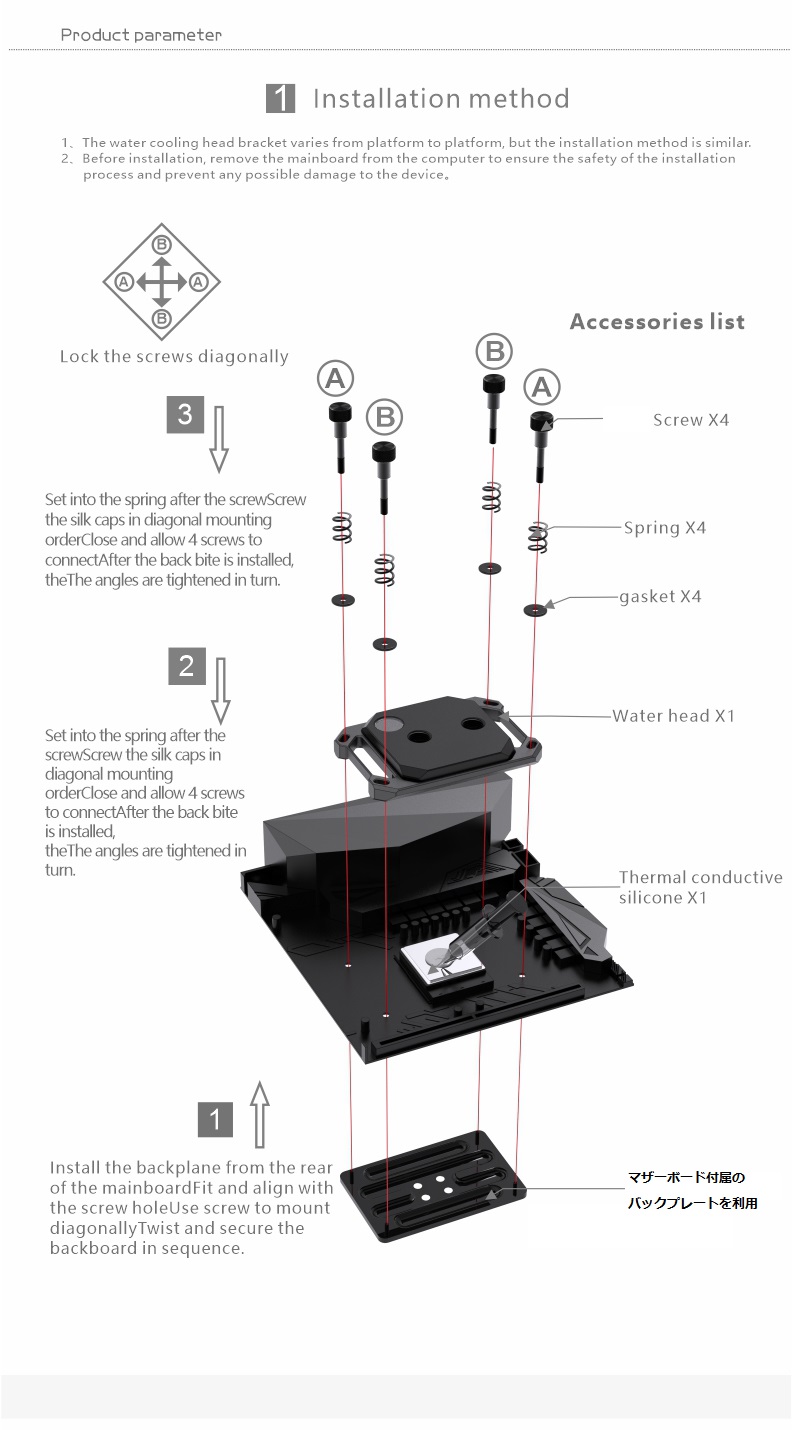 Product parameter

1 Installation method

1、The water cooling head bracket varies from platform to platform, but the installation method is similar.
2、Before installation, remove the mainboard from the computer to ensure the safety of the installation process and prevent any possible damage to the device。

B
A A
B

Lock the screws diagonally

Accessories list

A B B A

Screw X4

3

Set into the spring after the screwScrew the silk caps in diagonal mounting orderClose and allow 4 screws to connectAfter the back bite is installed, theThe angles are tightened in turn.

Spring X4

gasket X4

2

Set into the spring after the screwScrew the silk caps in diagonal mounting orderClose and allow 4 screws to connectAfter the back bite is installed, theThe angles are tightened in turn.

Water head X1

Thermal conductive silicone X1

1

Install the backplane from the rear of the mainboardFit and align with the screw holeUse screw to mount diagonallyTwist and secure the backboard in sequence.

マザーボード付属の
バックプレートを利用