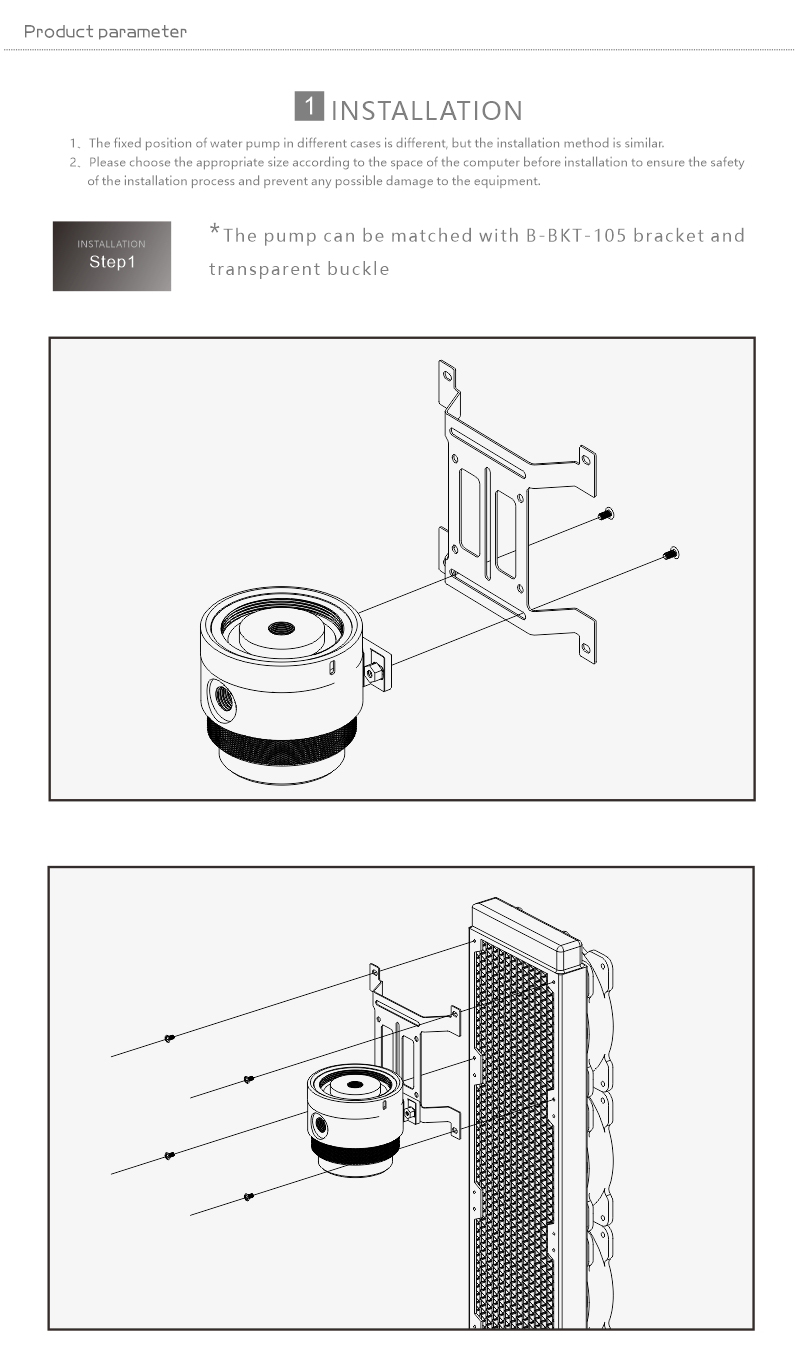 Product parameter

1 INSTALLATION

1、The fixed position of water pump in different cases is different, but the installation method is similar.
2、Please choose the appropriate size according to the space of the computer before installation to ensure the safety of the installation process and prevent any possible damage to the equipment.

INSTALLATION
Step1

*The pump can be matched with B-BKT-105 bracket and transparent buckle